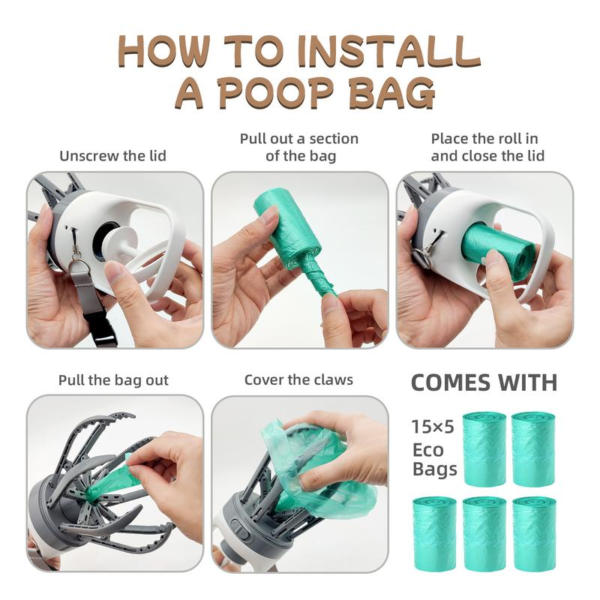 HOW TO INSTALL A POOP BAG

Unscrew the lid

Pull out a section of the bag

Place the roll in and close the lid

Pull the bag out

Cover the claws

COMES WITH

15×5 Eco Bags