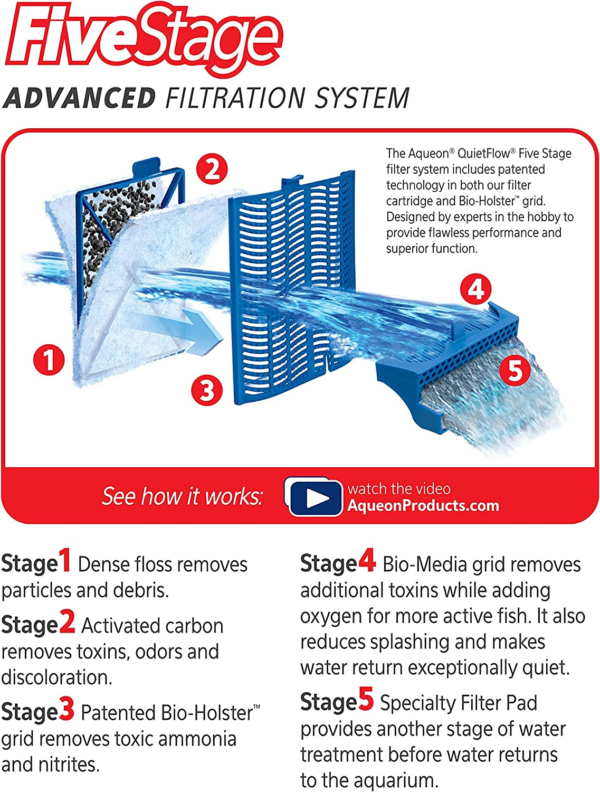 FiveStage

ADVANCED FILTRATION SYSTEM

The Aqueon® QuietFlow® Five Stage filter system includes patented technology in both our filter cartridge and Bio-Holster™ grid. Designed by experts in the hobby to provide flawless performance and superior function.

2

4

1

3

5

See how it works: watch the video AqueonProducts.com

Stage1 Dense floss removes particles and debris.

Stage2 Activated carbon removes toxins, odors and discoloration.

Stage3 Patented Bio-Holster™ grid removes toxic ammonia and nitrites.

Stage4 Bio-Media grid removes additional toxins while adding oxygen for more active fish. It also reduces splashing and makes water return exceptionally quiet.

Stage5 Specialty Filter Pad provides another stage of water treatment before water returns to the aquarium.