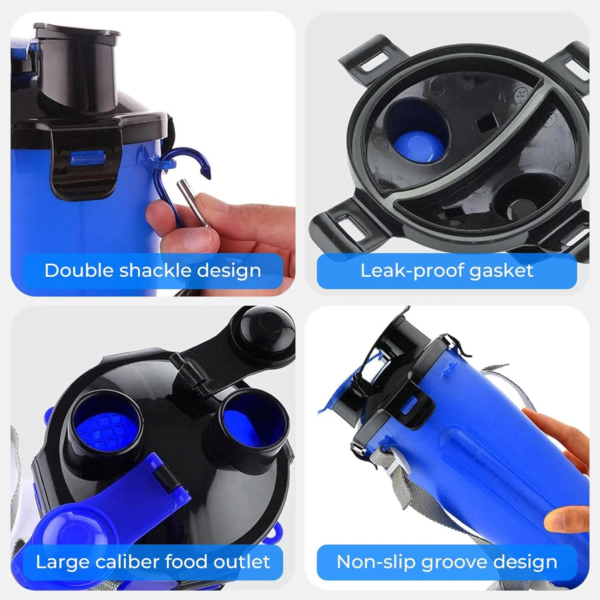 Double shackle design

Leak-proof gasket

Large caliber food outlet

Non-slip groove design